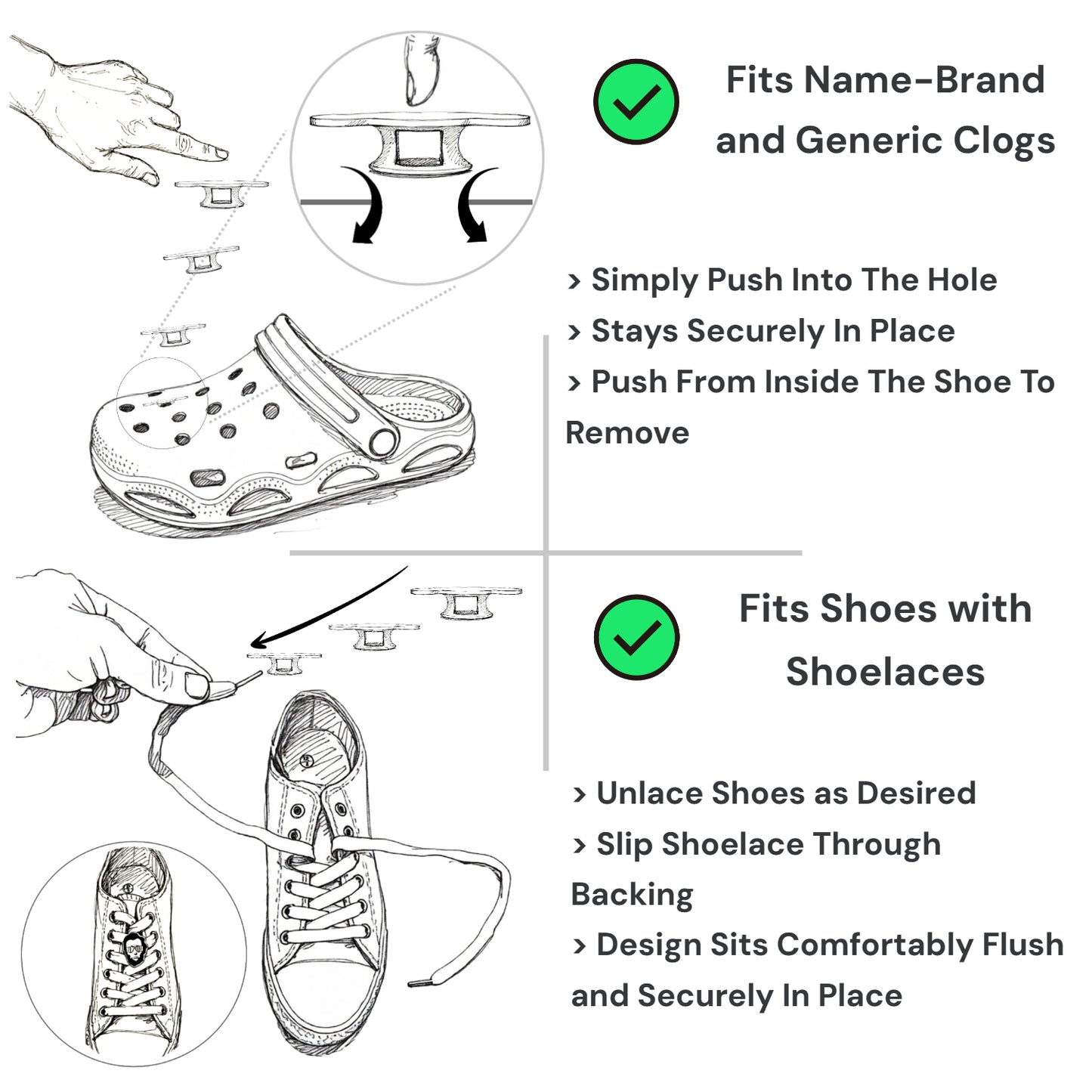 Fits Name-Brand and Generic Clogs

› Simply Push Into The Hole
› Stays Securely In Place
› Push From Inside The Shoe To Remove

Fits Shoes with Shoelaces

› Unlace Shoes as Desired
› Slip Shoelace Through Backing
› Design Sits Comfortably Flush and Securely In Place