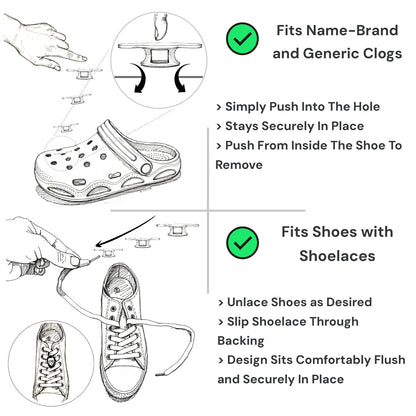 Fits Name-Brand and Generic Clogs

> Simply Push Into The Hole
> Stays Securely In Place
> Push From Inside The Shoe To Remove

Fits Shoes with Shoelaces

> Unlace Shoes as Desired
> Slip Shoelace Through Backing
> Design Sits Comfortably Flush and Securely In Place