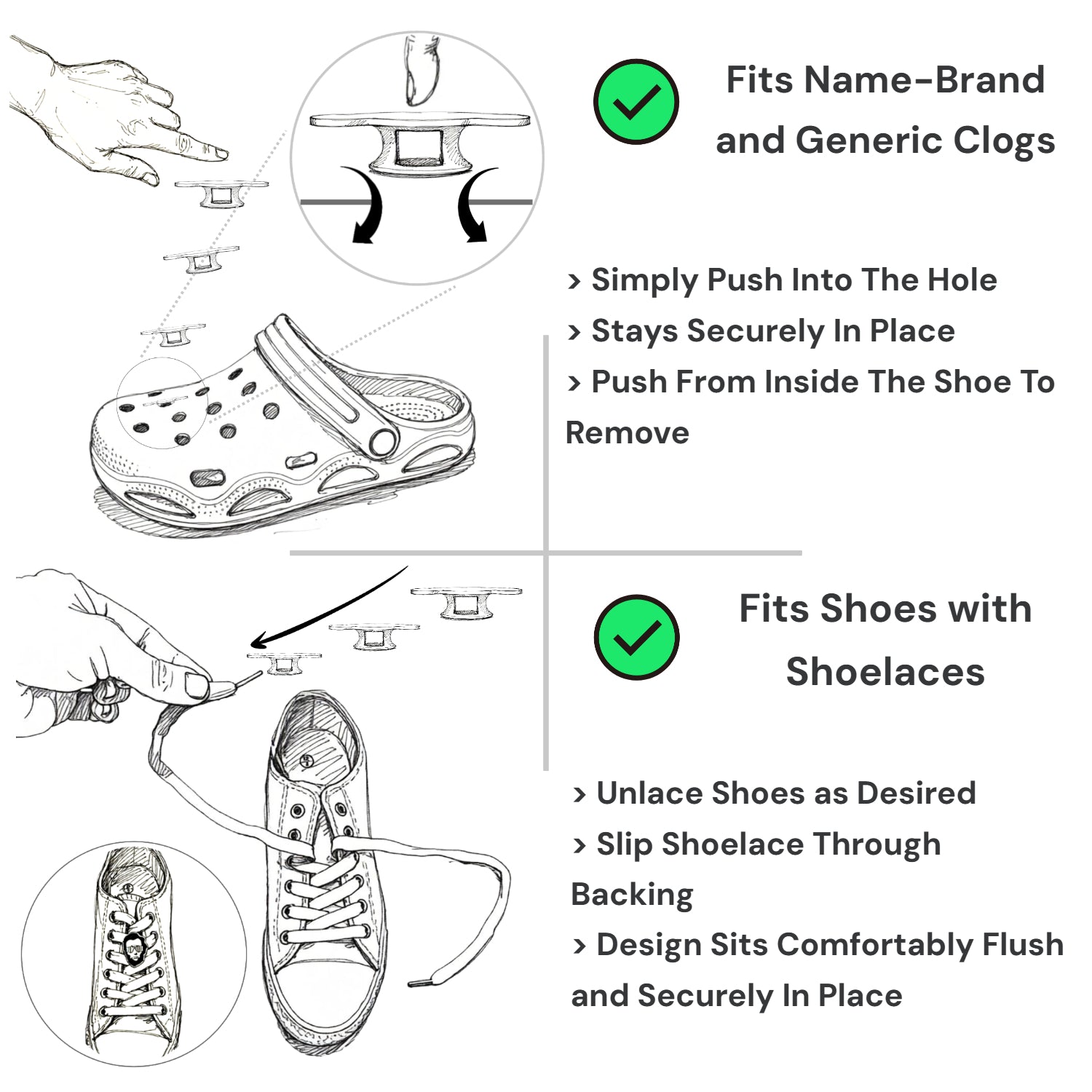 Fits Name-Brand and Generic Clogs

› Simply Push Into The Hole
› Stays Securely In Place
› Push From Inside The Shoe To Remove

Fits Shoes with Shoelaces

› Unlace Shoes as Desired
› Slip Shoelace Through Backing
› Design Sits Comfortably Flush and Securely In Place